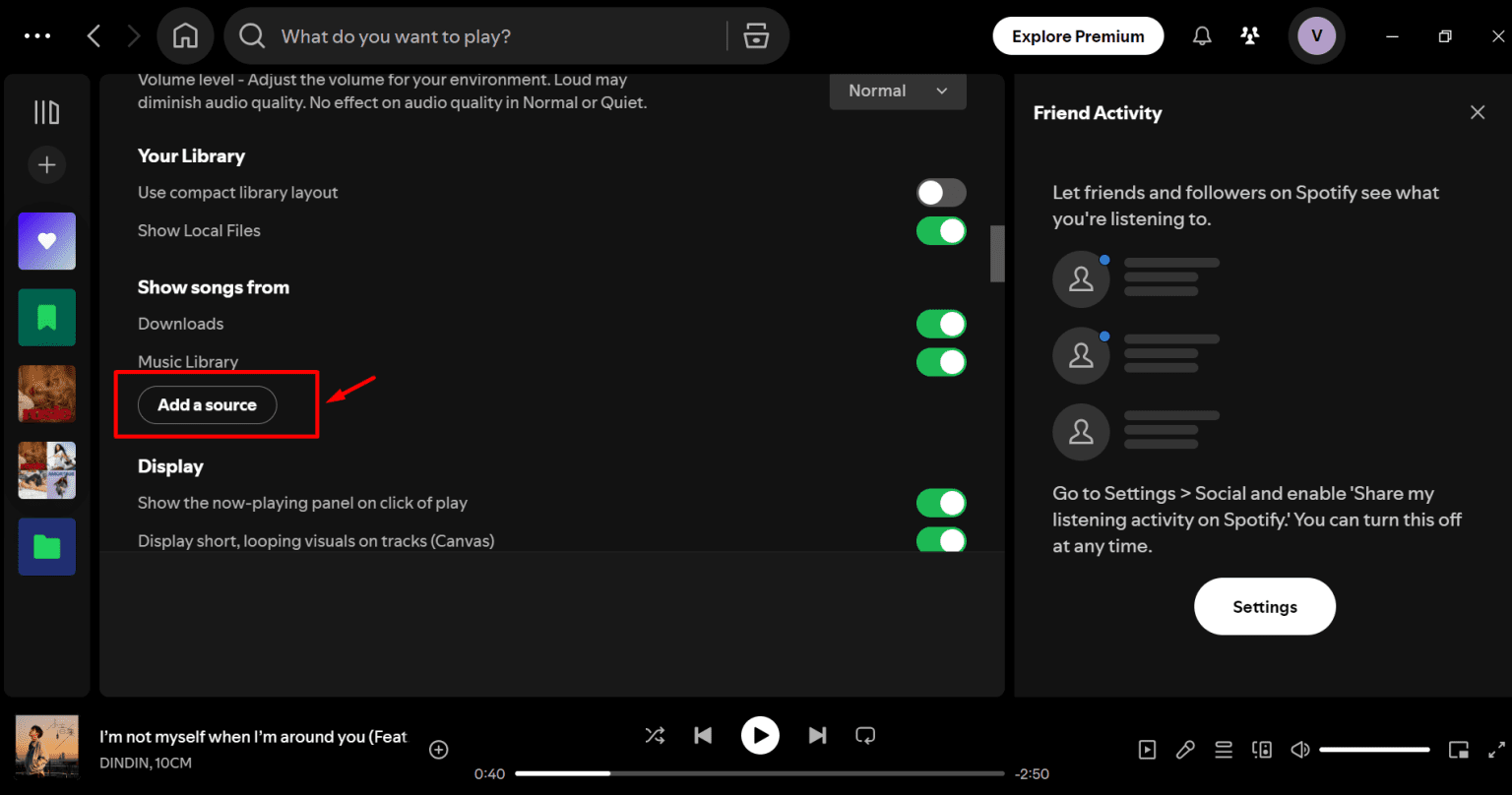 What do you want to play?

Explore Premium

V

Volume level - Adjust the volume for your environment. Loud may diminish audio quality. No effect on audio quality in Normal or Quiet.

Normal

Your Library

Use compact library layout

Show Local Files

Show songs from

Downloads

Music Library

Add a source

Display

Show the now-playing panel on click of play

Display short, looping visuals on tracks (Canvas)

Friend Activity

Let friends and followers on Spotify see what you're listening to.

Go to Settings > Social and enable 'Share my listening activity on Spotify.' You can turn this off at any time.

Settings

I'm not myself when I'm around you (Feat

DINDIN, 10CM

0:40

-2:50